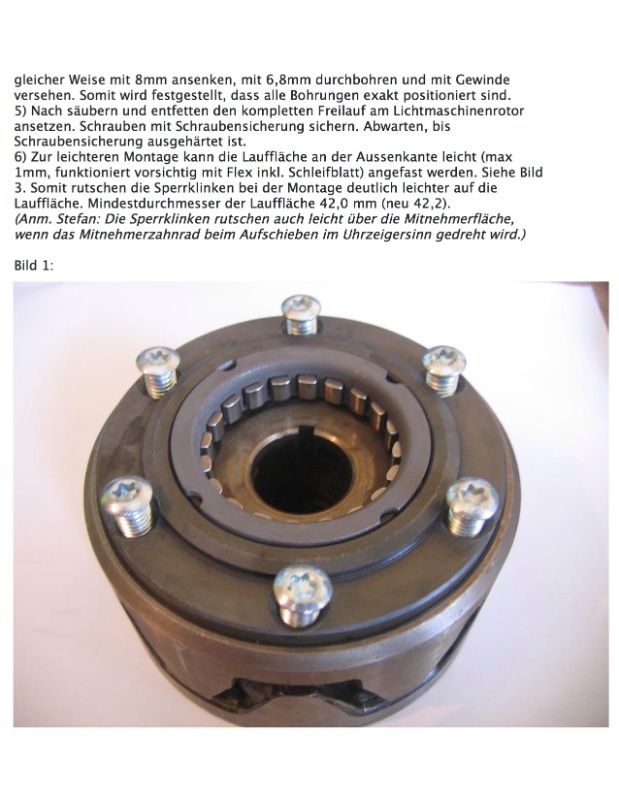 gleicher Weise mit 8mm ansenken, mit 6,8mm durchbohren und mit Gewinde versehen. Somit wird festgestellt, dass alle Bohrungen exakt positioniert sind.
5) Nach säubern und entfetten den kompletten Freilauf am Lichtmaschinenrotor ansetzen. Schrauben mit Schraubensicherung sichern. Abwarten, bis Schraubensicherung ausgehärtet ist.
6) Zur leichteren Montage kann die Lauffläche an der Aussenkante leicht (max 1mm, funktioniert vorsichtig mit Flex inkl. Schleifblatt) angefast werden. Siehe Bild 3. Somit rutschen die Sperrklinken bei der Montage deutlich leichter auf die Lauffläche. Mindestdurchmesser der Lauffläche 42,0 mm (neu 42,2).
(Anm. Stefan: Die Sperrklinken rutschen auch leicht über die Mitnehmerfläche, wenn das Mitnehmerzahnrad beim Aufschieben im Uhrzeigersinn gedreht wird.)

Bild 1: